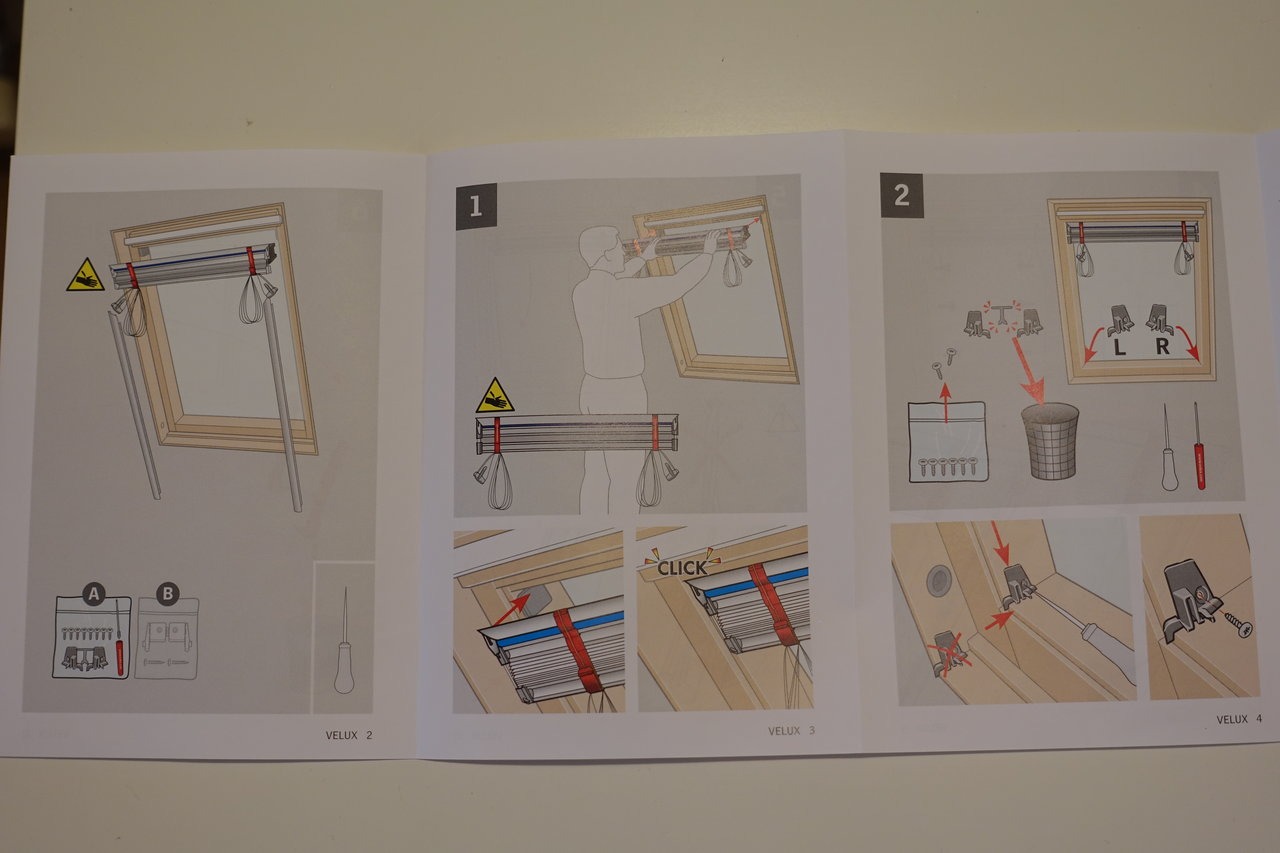 A

B

VELUX 2

1

CLICK

VELUX 3

2

L R

VELUX 4