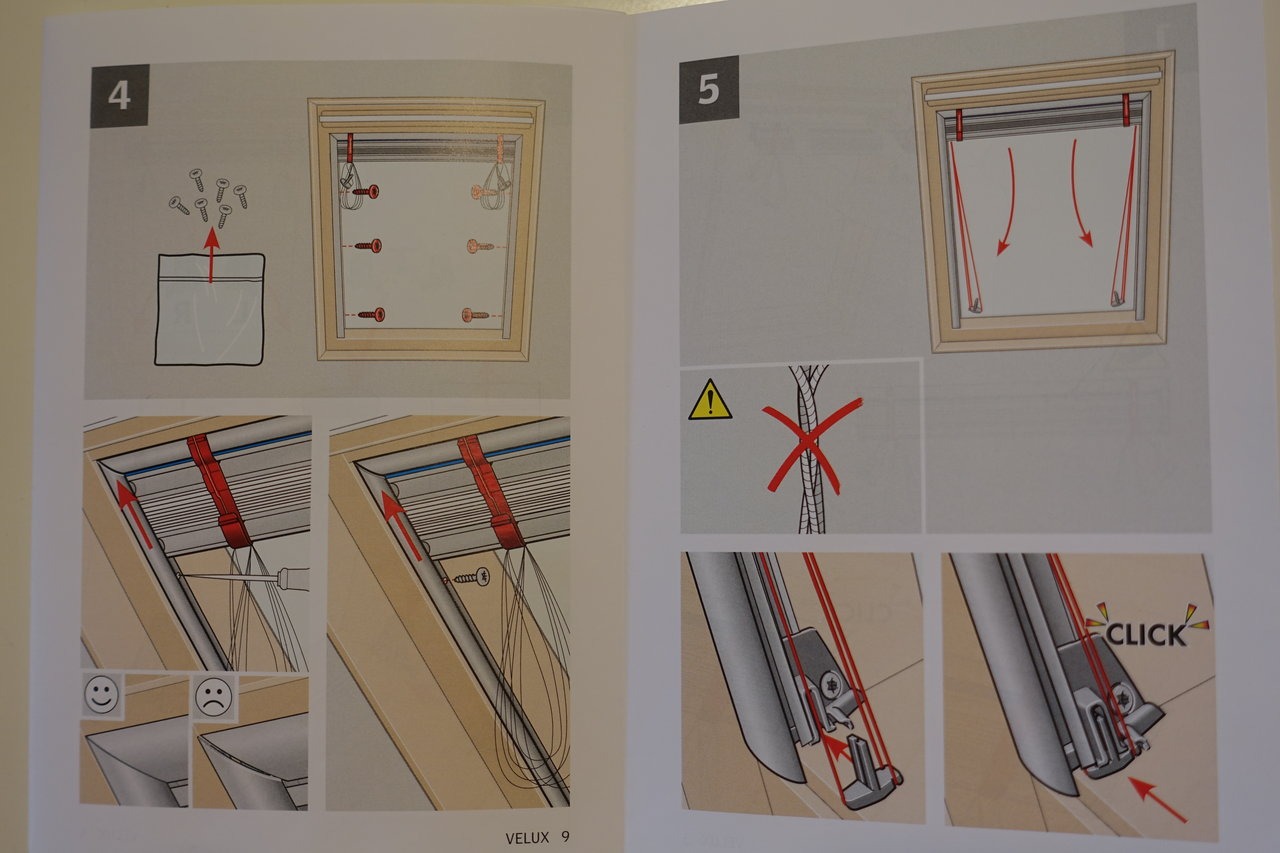 4

VELUX 9

5

CLICK